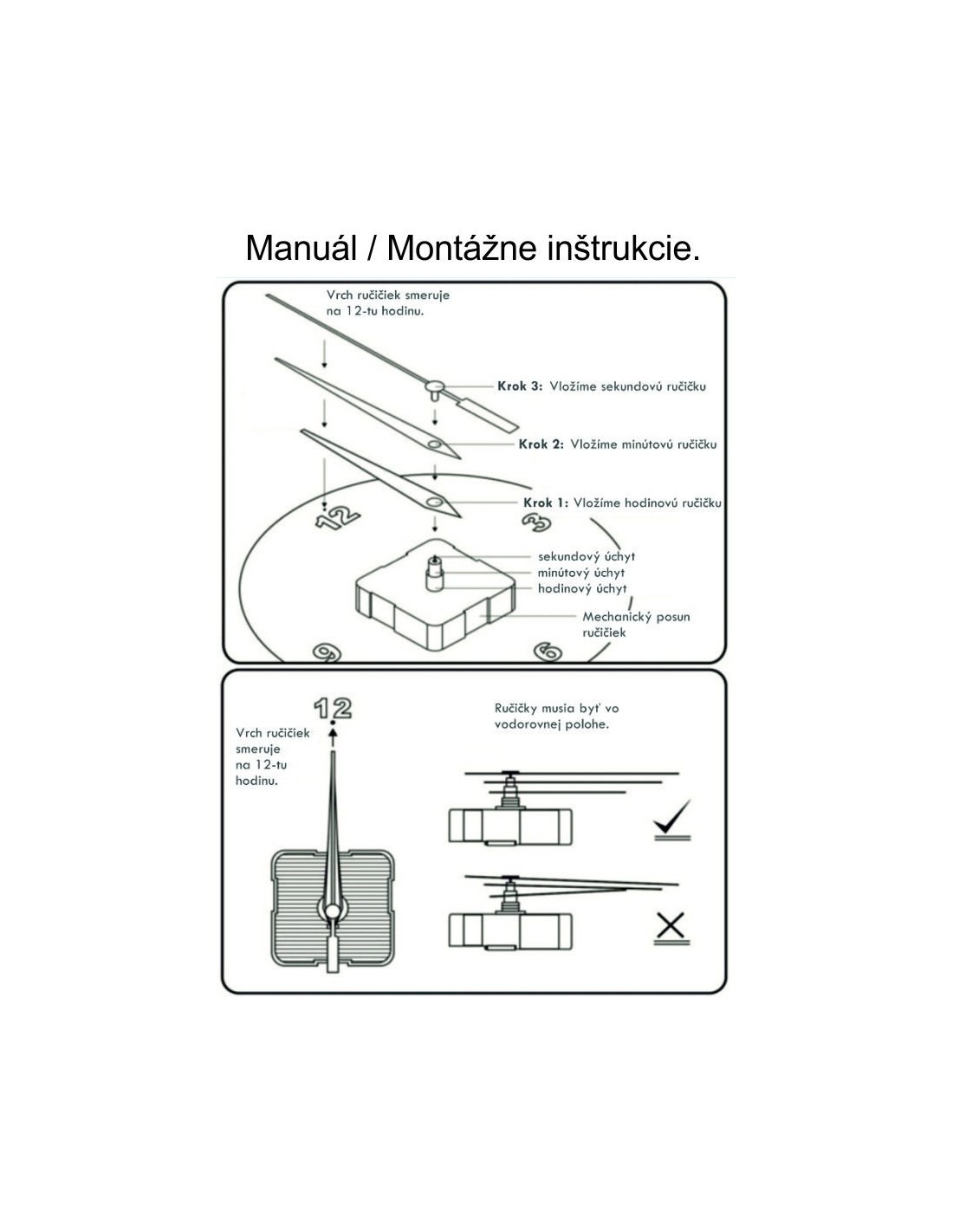 Manuál / Montážne inštrukcie.

Vrch ručičiek smeruje na 12-tu hodinu.

Krok 3: Vložíme sekundovú ručičku

Krok 2: Vložíme minútovú ručičku

Krok 1: Vložíme hodinovú ručičku

12

3

sekundový úchyt
minútový úchyt
hodinový úchyt

Mechanický posun ručičiek

9

6

12

Vrch ručičiek smeruje na 12-tu hodinu.

Ručičky musia byť vo vodorovnej polohe.